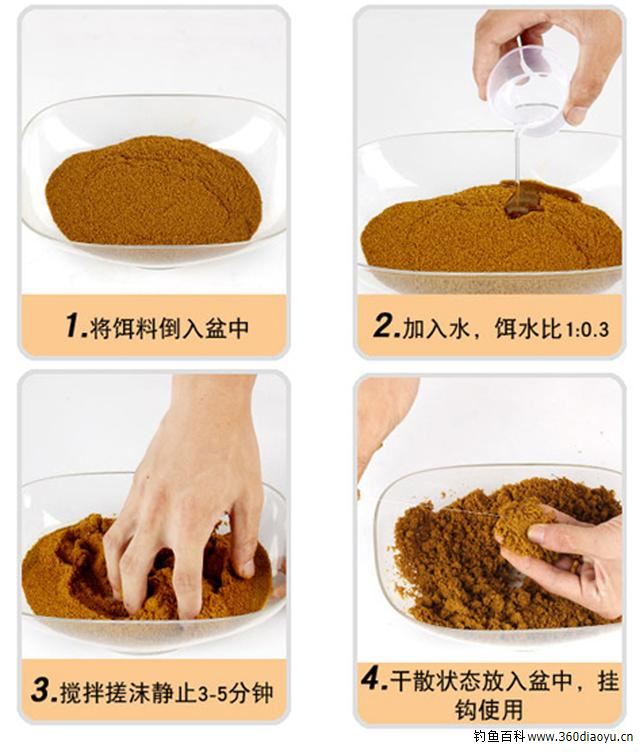 1.将饵料倒入盆中

2.加入水，饵水比1:0.3

3.搅拌搓沫静止3-5分钟

4.干散状态放入盆中，挂钩使用

钓鱼百科 www.360diaoyu.cn